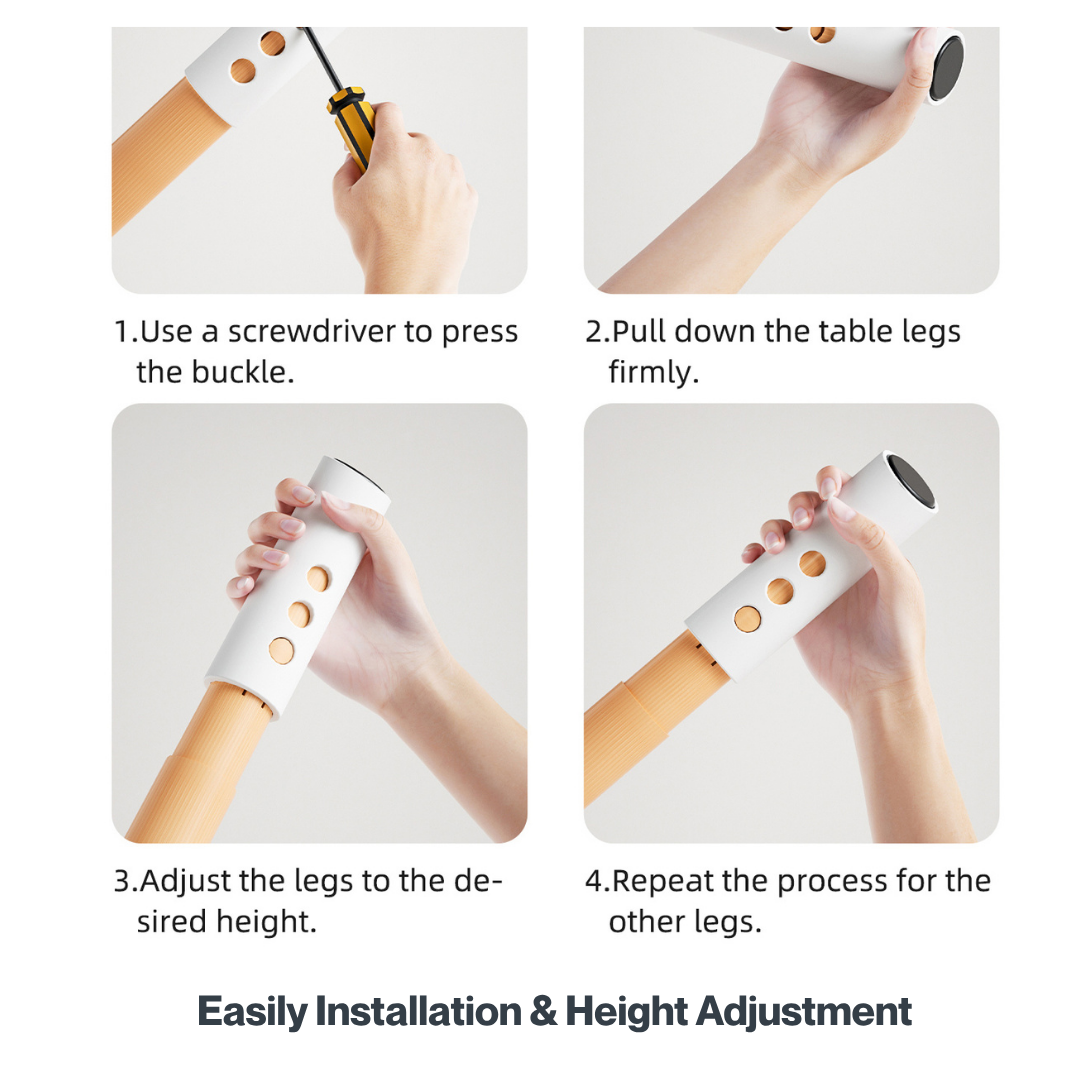 1.Use a screwdriver to press the buckle.

2.Pull down the table legs firmly.

3.Adjust the legs to the desired height.

4.Repeat the process for the other legs.

Easily Installation & Height Adjustment